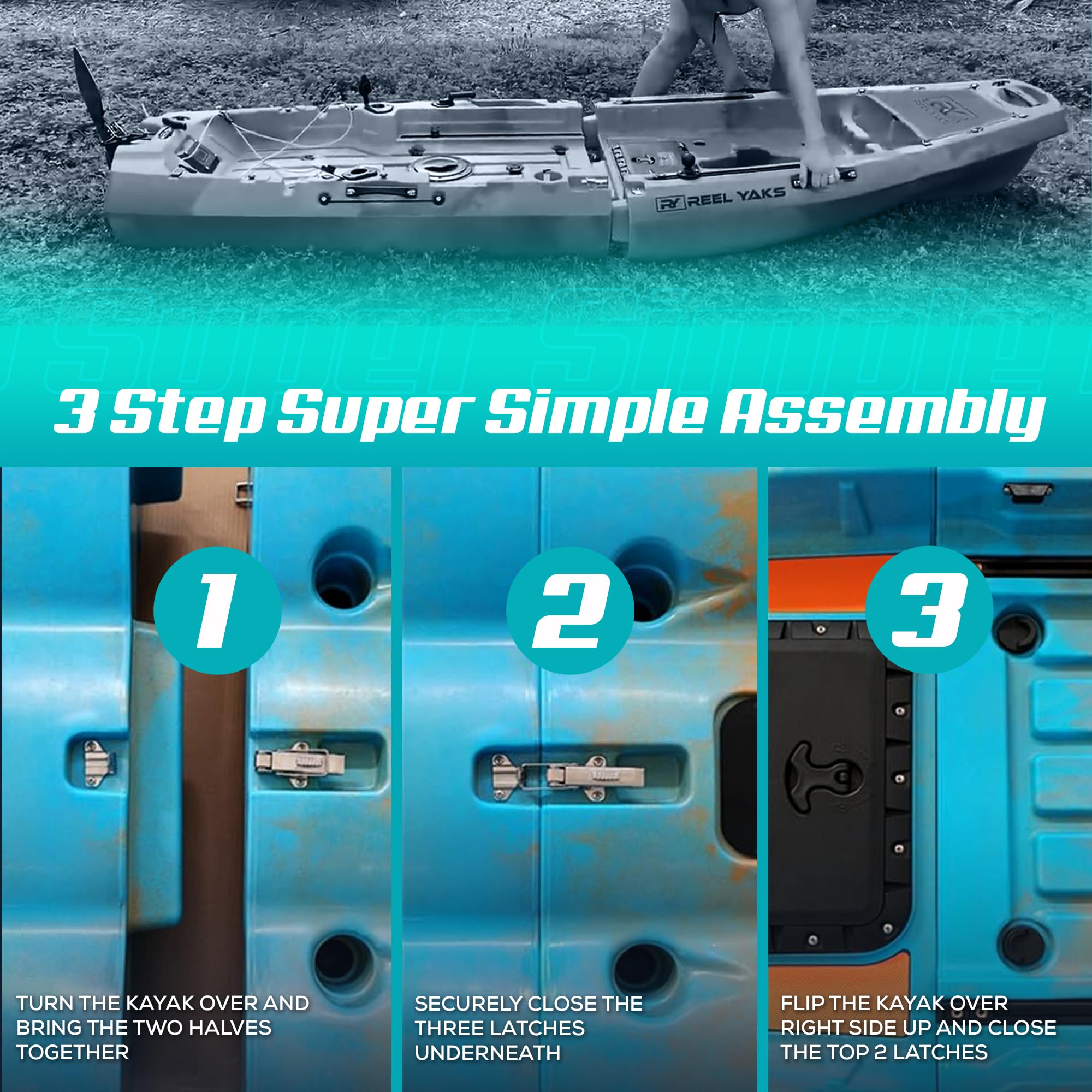 RY REEL YAKS

3 Step Super Simple Assembly

1

TURN THE KAYAK OVER AND BRING THE TWO HALVES TOGETHER

2

SECURELY CLOSE THE THREE LATCHES UNDERNEATH

3

FLIP THE KAYAK OVER RIGHT SIDE UP AND CLOSE THE TOP 2 LATCHES