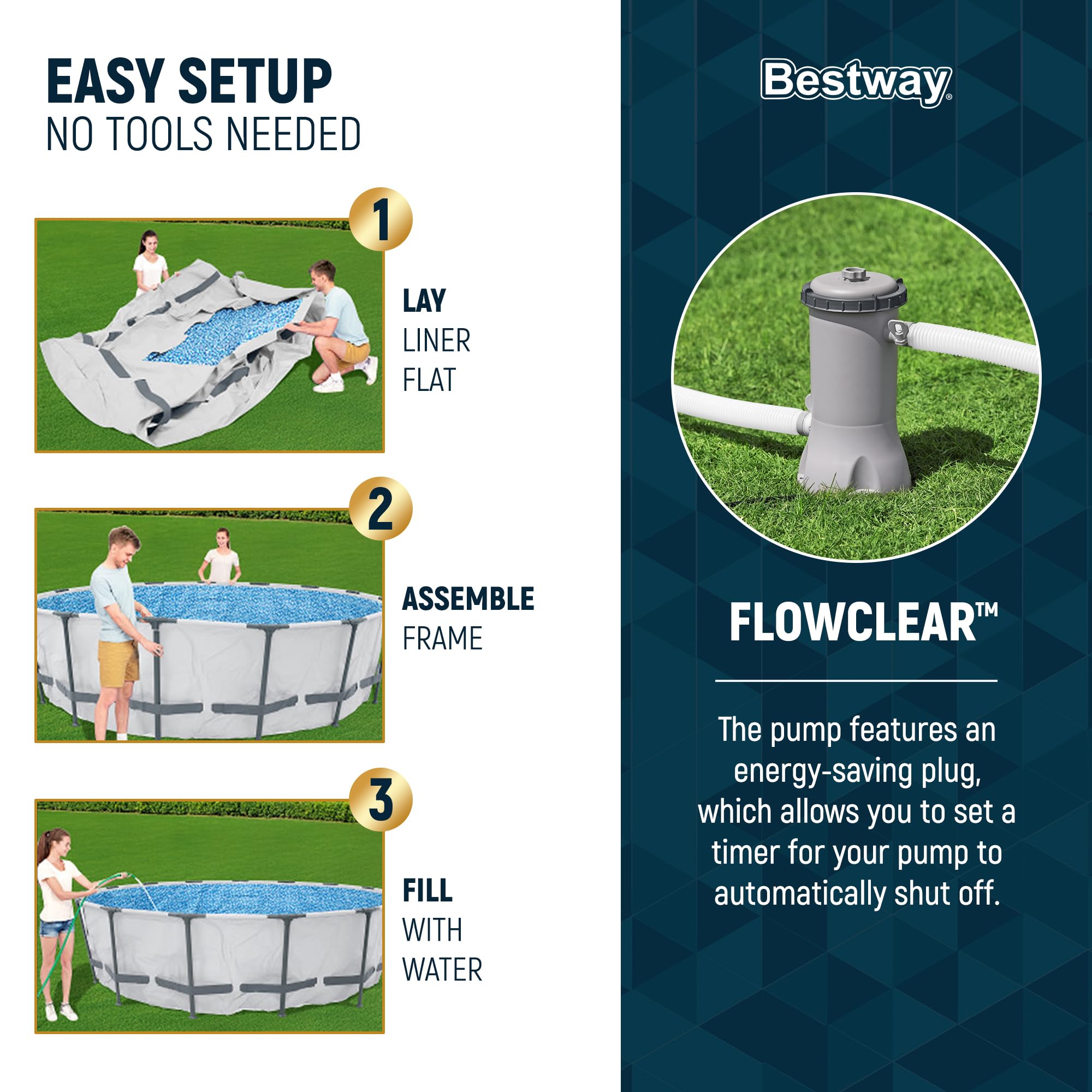 EASY SETUP
NO TOOLS NEEDED

1
LAY
LINER
FLAT

2
ASSEMBLE
FRAME

3
FILL
WITH
WATER

Bestway®

FLOWCLEAR™

The pump features an energy-saving plug, which allows you to set a timer for your pump to automatically shut off.