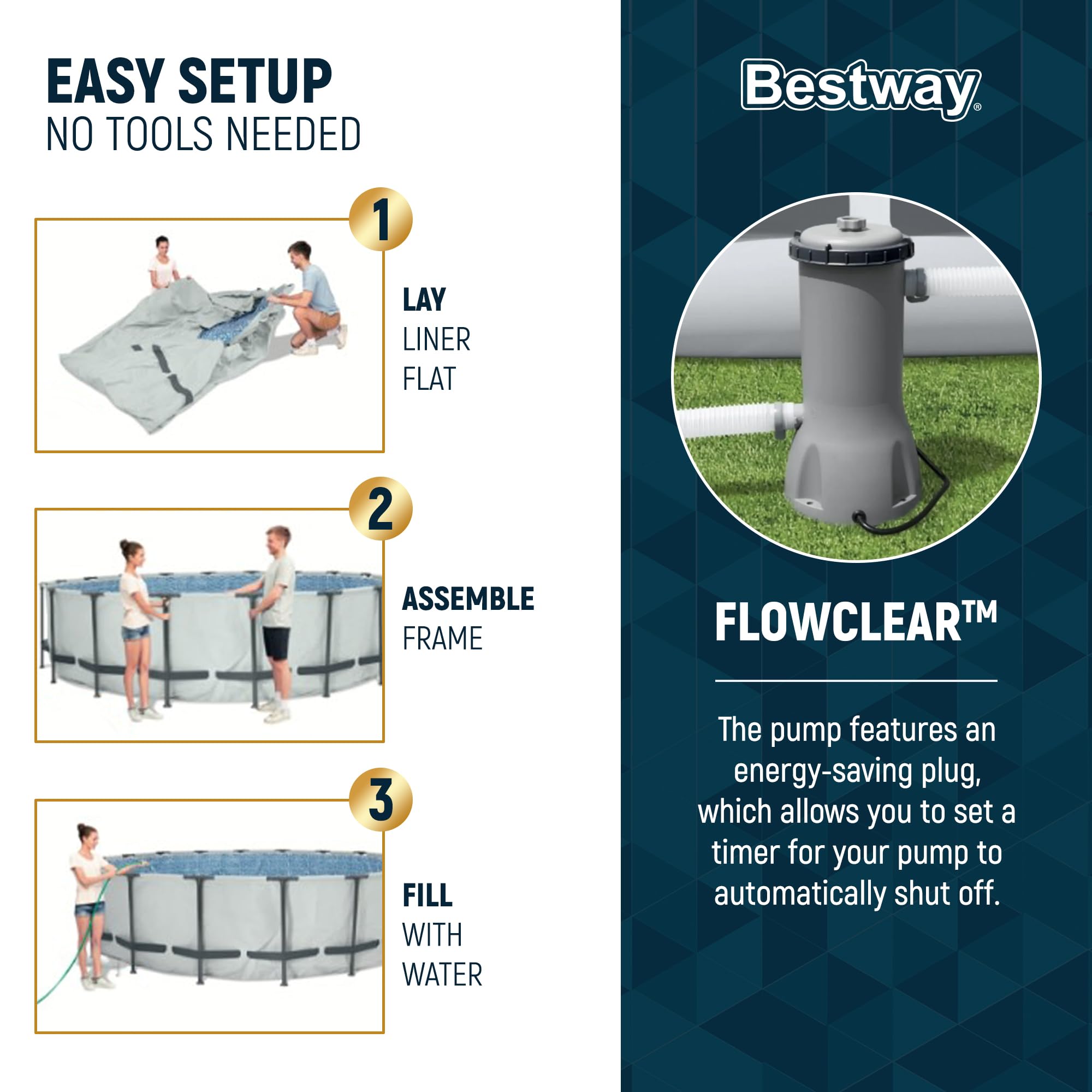 EASY SETUP
NO TOOLS NEEDED

1

LAY
LINER
FLAT

2

ASSEMBLE
FRAME

3

FILL
WITH
WATER

Bestway®

FLOWCLEAR™

The pump features an energy-saving plug, which allows you to set a timer for your pump to automatically shut off.