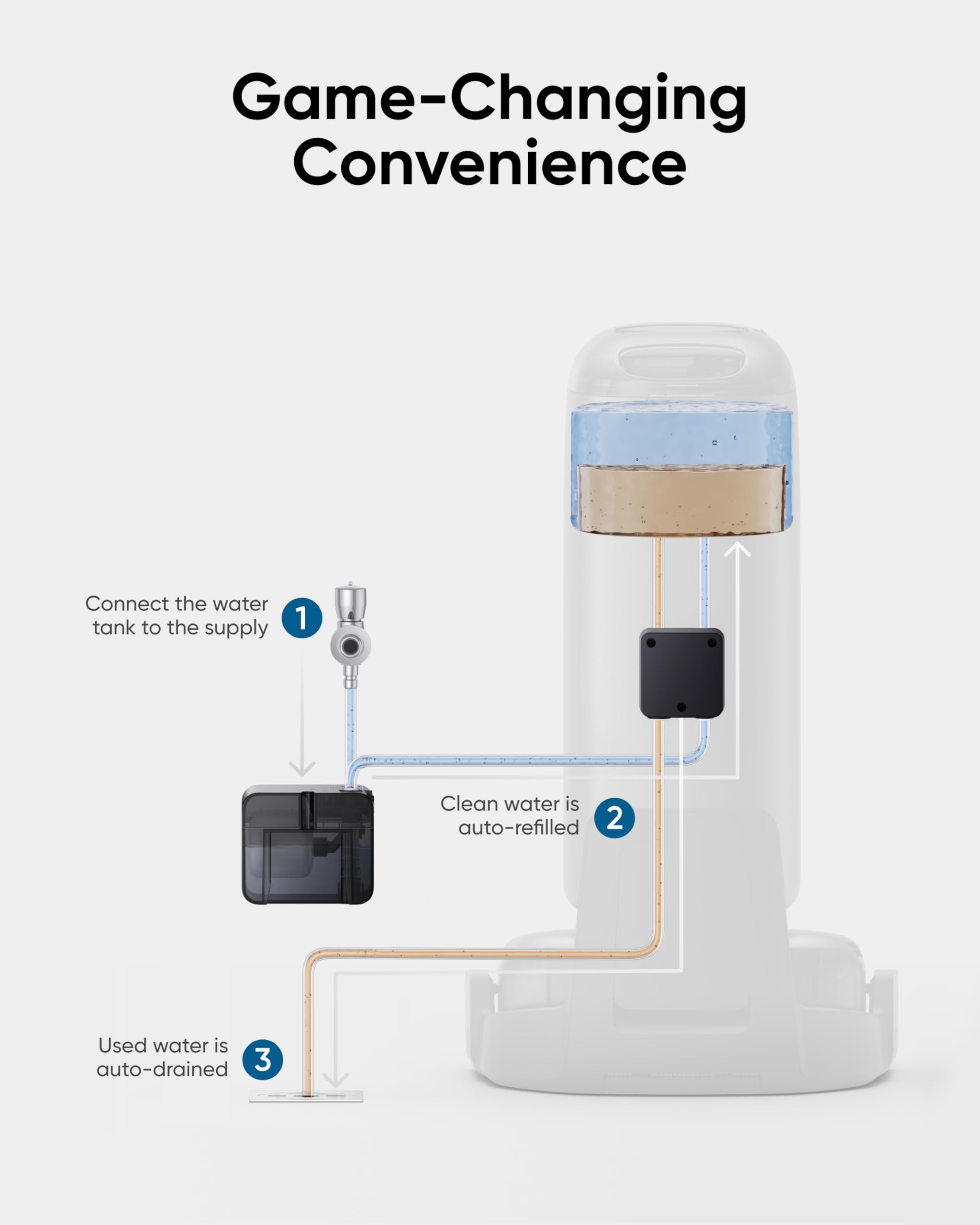 Game-Changing Convenience

Connect the water tank to the supply 1

Clean water is auto-refilled 2

Used water is auto-drained 3